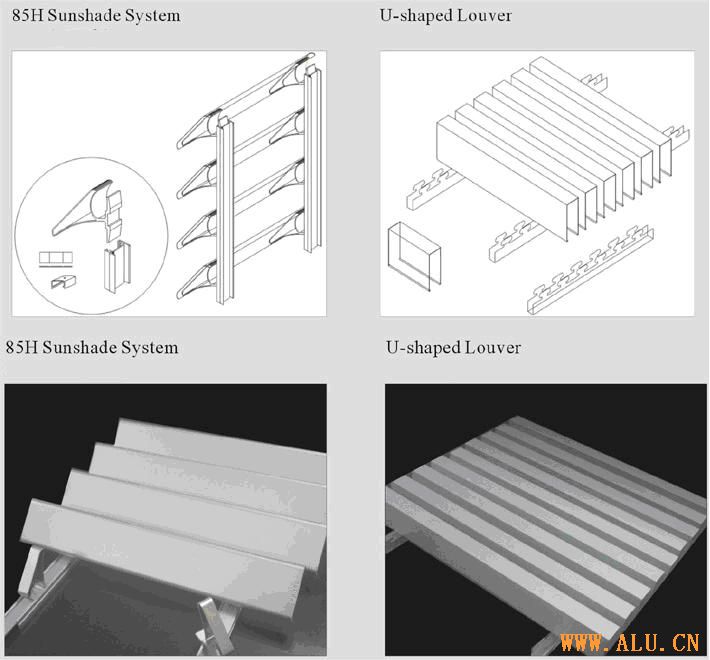 85H Sunshade System

U-shaped Louver

85H Sunshade System

U-shaped Louver

WWW.ALU.CN